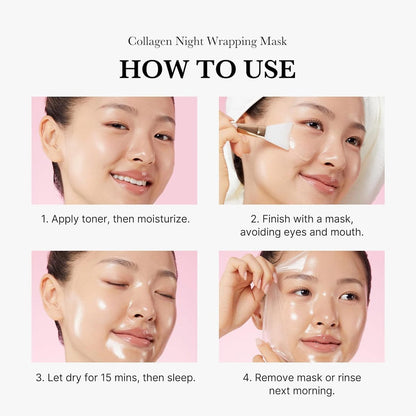 Collagen Night Wrapping Mask

HOW TO USE

1. Apply toner, then moisturize.

2. Finish with a mask, avoiding eyes and mouth.

3. Let dry for 15 mins, then sleep.

4. Remove mask or rinse next morning.