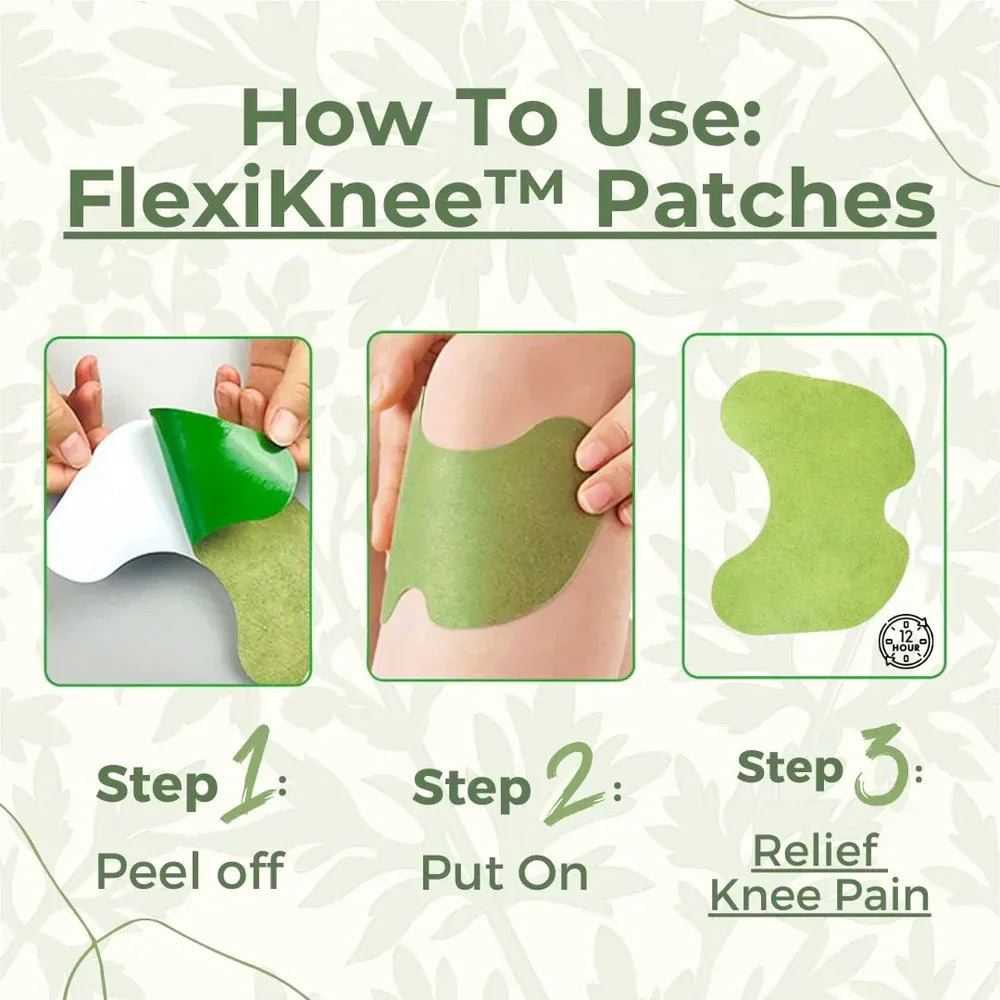 How To Use:
FlexiKnee™ Patches

12 HOUR

Step 1:
Peel off

Step 2:
Put On

Step 3:
Relief Knee Pain