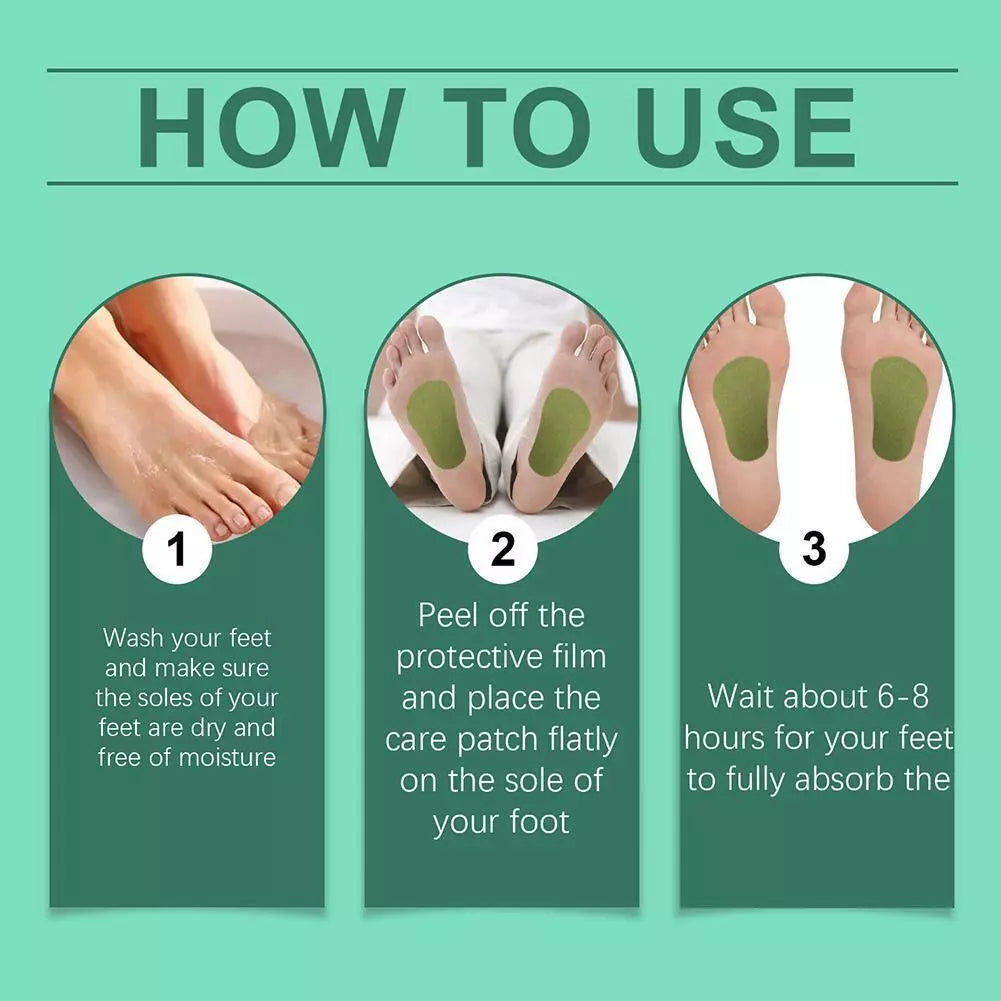 HOW TO USE

1

Wash your feet and make sure the soles of your feet are dry and free of moisture

2

Peel off the protective film and place the care patch flatly on the sole of your foot

3

Wait about 6-8 hours for your feet to fully absorb the