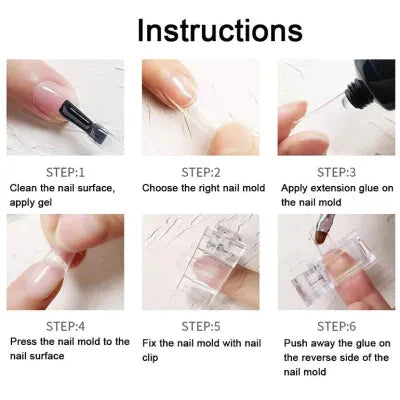 Instructions

STEP:1
Clean the nail surface, apply gel

STEP:2
Choose the right nail mold

STEP:3
Apply extension glue on the nail mold

STEP:4
Press the nail mold to the nail surface

STEP:5
Fix the nail mold with nail clip

STEP:6
Push away the glue on the reverse side of the nail mold