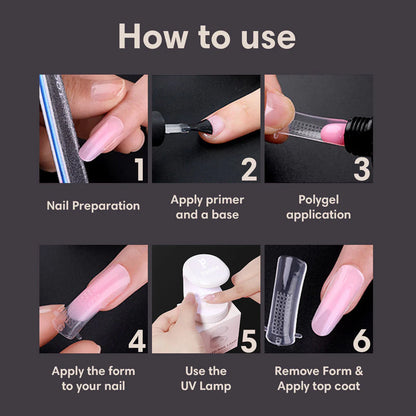 How to use

1

Nail Preparation

2

Apply primer and a base

3

Polygel application

4

Apply the form to your nail

5

Use the UV Lamp

6

Remove Form & Apply top coat